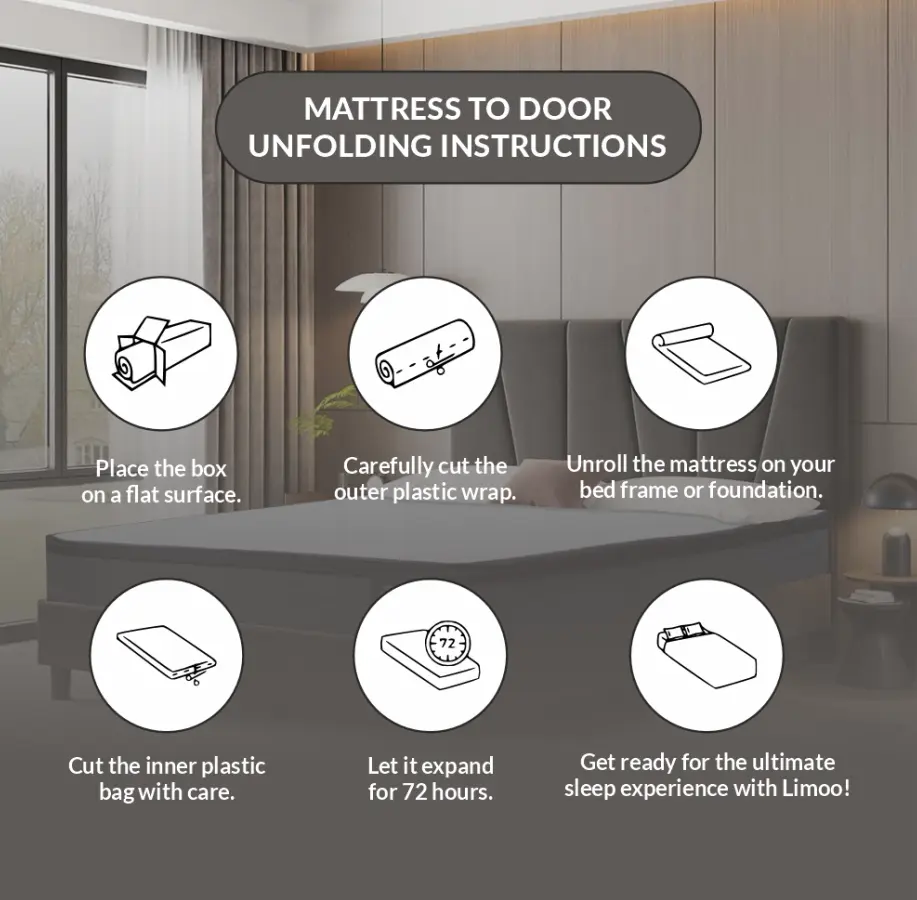 MATTRESS TO DOOR UNFOLDING INSTRUCTIONS

Place the box on a flat surface.

Carefully cut the outer plastic wrap.

Unroll the mattress on your bed frame or foundation.

72

Cut the inner plastic bag with care.

Let it expand for 72 hours.

Get ready for the ultimate sleep experience with Limoo!